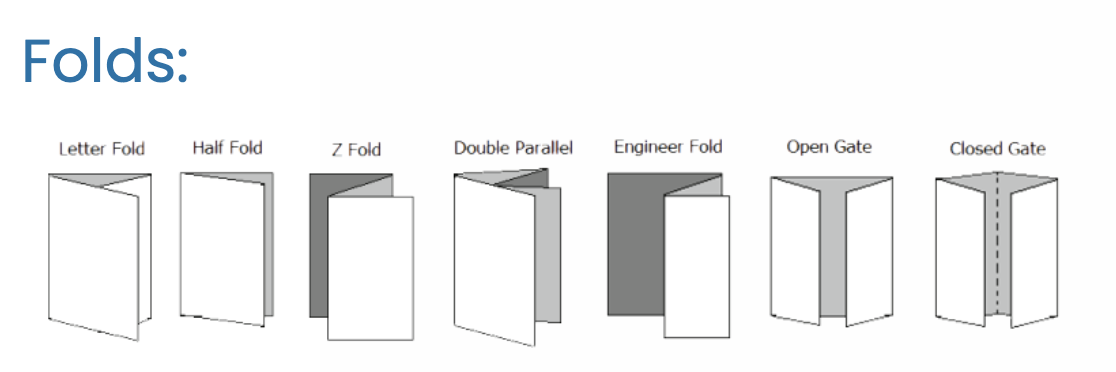 Folds:

Letter Fold

Half Fold

Z Fold

Double Parallel

Engineer Fold

Open Gate

Closed Gate